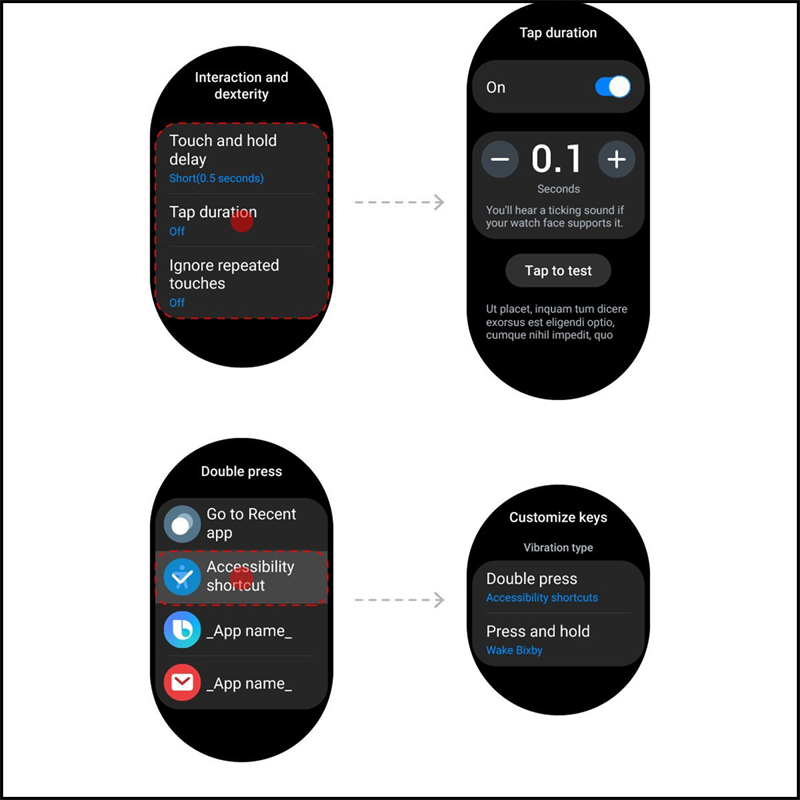 Interaction and dexterity

Touch and hold delay
Short(0.5 seconds)

Tap duration
Off

Ignore repeated touches
Off

Tap duration

On

−
0.1
+
Seconds

You'll hear a ticking sound if your watch face supports it.

Tap to test

Ut placet, inquam tum dicere exorsus est eligendi optio, cumque nihil impedit, quo

Double press

Go to Recent app

Accessibility shortcut

_App name_

_App name_

Customize keys

Vibration type

Double press
Accessibility shortcuts

Press and hold
Wake Bixby