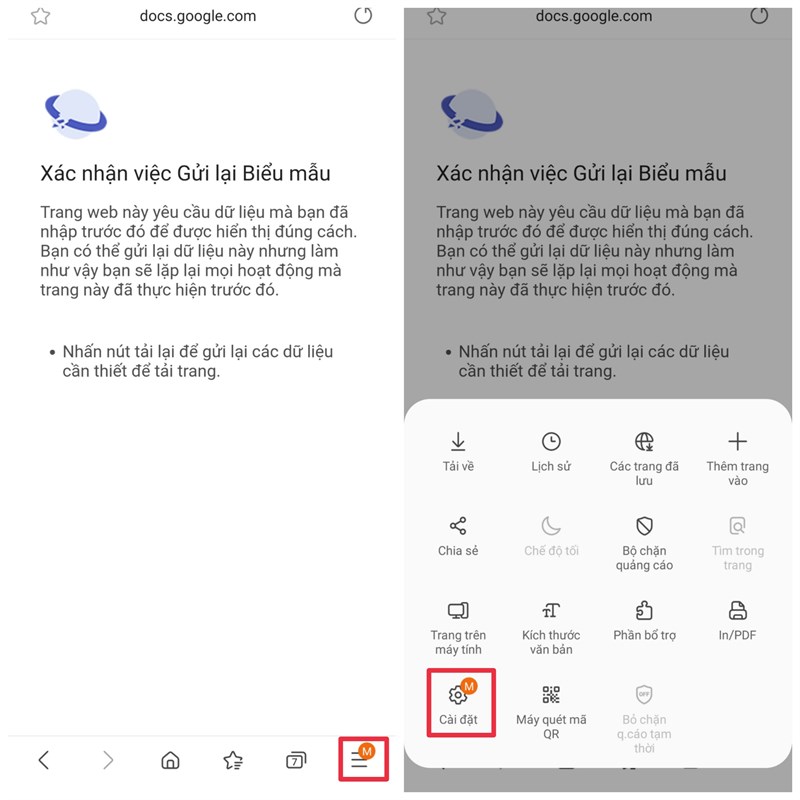 docs.google.com

Xác nhận việc Gửi lại Biểu mẫu

Trang web này yêu cầu dữ liệu mà bạn đã nhập trước đó để được hiển thị đúng cách. Bạn có thể gửi lại dữ liệu này nhưng làm như vậy bạn sẽ lặp lại mọi hoạt động mà trang này đã thực hiện trước đó.

• Nhấn nút tải lại để gửi lại các dữ liệu cần thiết để tải trang.

7
M

docs.google.com

Xác nhận việc Gửi lại Biểu mẫu

Trang web này yêu cầu dữ liệu mà bạn đã nhập trước đó để được hiển thị đúng cách. Bạn có thể gửi lại dữ liệu này nhưng làm như vậy bạn sẽ lặp lại mọi hoạt động mà trang này đã thực hiện trước đó.

• Nhấn nút tải lại để gửi lại các dữ liệu cần thiết để tải trang.

Tải về
Lịch sử
Các trang đã lưu
Thêm trang vào
Chia sẻ
Chế độ tối
Bộ chặn quảng cáo
Tìm trong trang
Trang trên máy tính
Kích thước văn bản
Phần bổ trợ
In/PDF
M
Cài đặt
Máy quét mã QR
OFF
Bỏ chặn q.cáo tạm thời