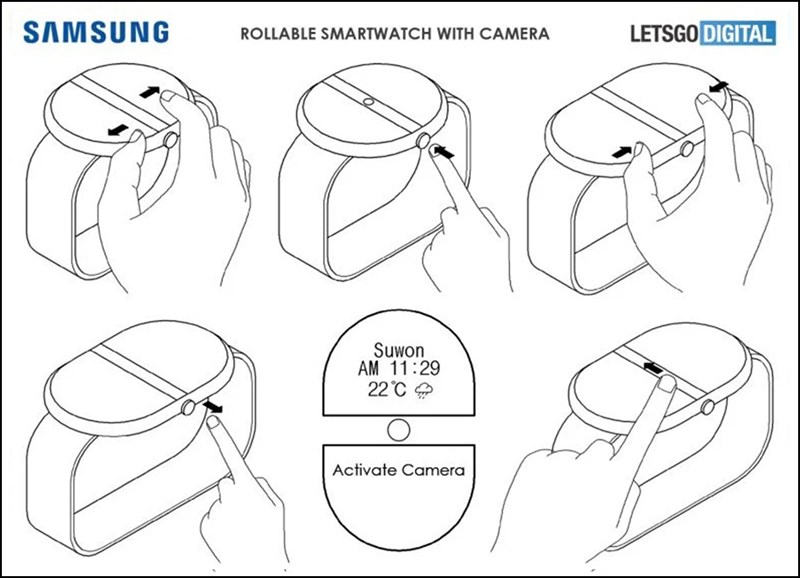 SAMSUNG

ROLLABLE SMARTWATCH WITH CAMERA

LETSGO DIGITAL

Suwon
AM 11:29
22°C

Activate Camera