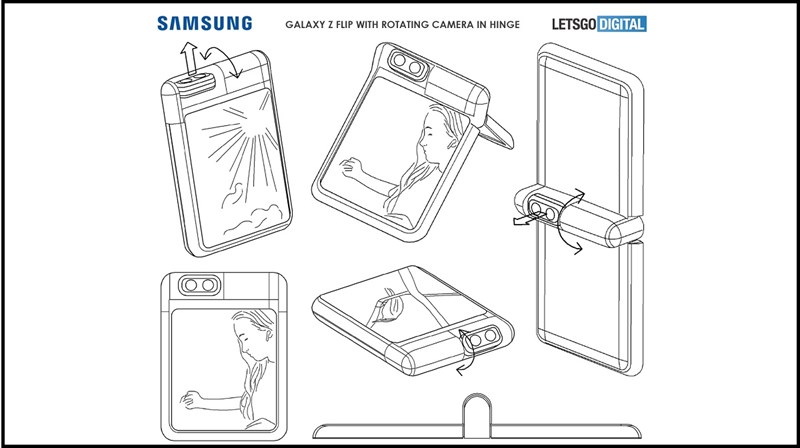 SAMSUNG

GALAXY Z FLIP WITH ROTATING CAMERA IN HINGE

LETSGO DIGITAL