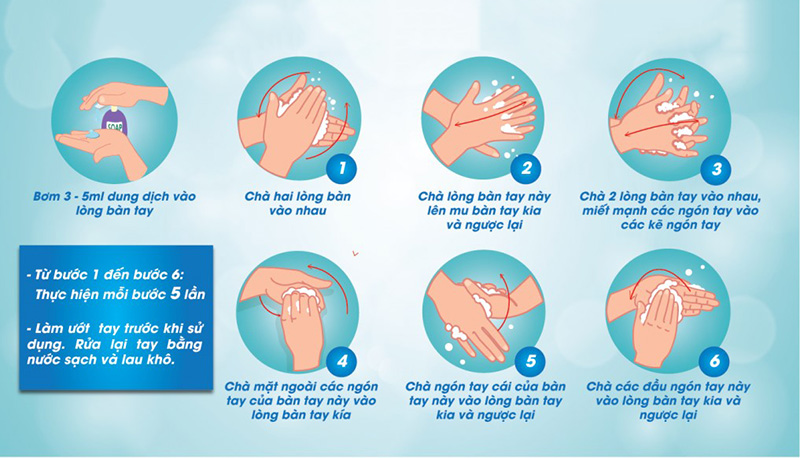 SOAP

Bơm 3 - 5ml dung dịch vào lòng bàn tay

1

Chà hai lòng bàn vào nhau

2

Chà lòng bàn tay này lên mu bàn tay kia và ngược lại

3

Chà 2 lòng bàn tay vào nhau, miết mạnh các ngón tay vào các kẽ ngón tay

- Từ bước 1 đến bước 6: Thực hiện mỗi bước 5 lần

- Làm ướt tay trước khi sử dụng. Rửa lại tay bằng nước sạch và lau khô.

4

Chà mặt ngoài các ngón tay của bàn tay này vào lòng bàn tay kía

5

Chà ngón tay cái của bàn tay này vào lòng bàn tay kia và ngược lại

6

Chà các đầu ngón tay này vào lòng bàn tay kia và ngược lại