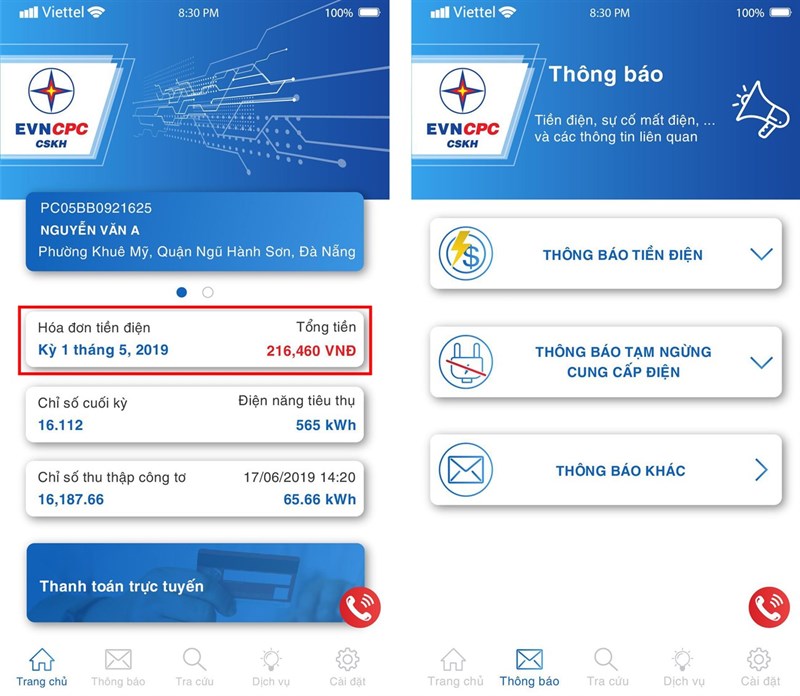 Viettel 8:30 PM 100%

EVNCPC
CSKH

PC05BB0921625
NGUYỄN VĂN A
Phường Khuê Mỹ, Quận Ngũ Hành Sơn, Đà Nẵng

Hóa đơn tiền điện
Kỳ 1 tháng 5, 2019
Tổng tiền
216,460 VNĐ

Chỉ số cuối kỳ
16.112
Điện năng tiêu thụ
565 kWh

Chỉ số thu thập công tơ
16,187.66
17/06/2019 14:20
65.66 kWh

Thanh toán trực tuyến

Trang chủ
Thông báo
Tra cứu
Dịch vụ
Cài đặt

Viettel 8:30 PM 100%

EVNCPC
CSKH

Thông báo
Tiền điện, sự cố mất điện, ... và các thông tin liên quan

THÔNG BÁO TIỀN ĐIỆN

THÔNG BÁO TẠM NGỪNG CUNG CẤP ĐIỆN

THÔNG BÁO KHÁC

Trang chủ
Thông báo
Tra cứu
Dịch vụ
Cài đặt