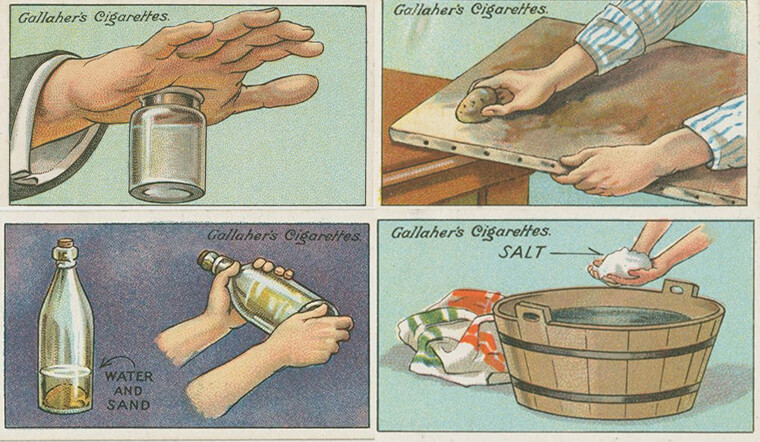 Gallaher's Cigarettes.

Gallaher's Cigarettes.

Gallaher's Cigarettes.

WATER AND SAND

Gallaher's Cigarettes.

SALT