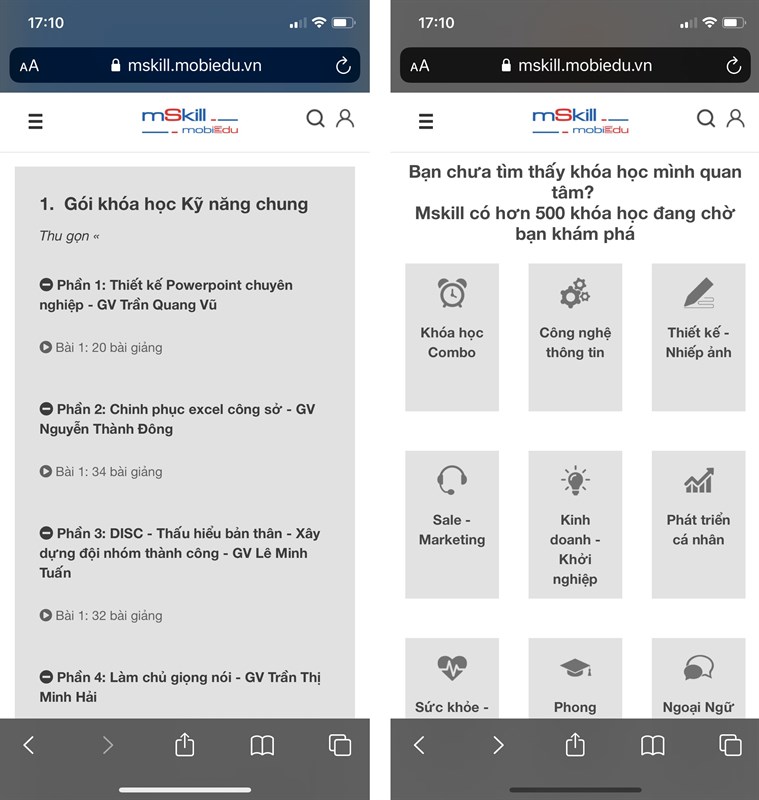 17:10

AA mskill.mobiedu.vn

mSkill mobiEdu

1. Gói khóa học Kỹ năng chung

Thu gọn «

Phần 1: Thiết kế Powerpoint chuyên nghiệp - GV Trần Quang Vũ

Bài 1: 20 bài giảng

Phần 2: Chinh phục excel công sở - GV Nguyễn Thành Đông

Bài 1: 34 bài giảng

Phần 3: DISC - Thấu hiểu bản thân - Xây dựng đội nhóm thành công - GV Lê Minh Tuấn

Bài 1: 32 bài giảng

Phần 4: Làm chủ giọng nói - GV Trần Thị Minh Hải

17:10

AA mskill.mobiedu.vn

mSkill mobiEdu

Bạn chưa tìm thấy khóa học mình quan tâm?
Mskill có hơn 500 khóa học đang chờ bạn khám phá

Khóa học Combo

Công nghệ thông tin

Thiết kế - Nhiếp ảnh

Sale - Marketing

Kinh doanh - Khởi nghiệp

Phát triển cá nhân

Sức khỏe -

Phong

Ngoại Ngữ