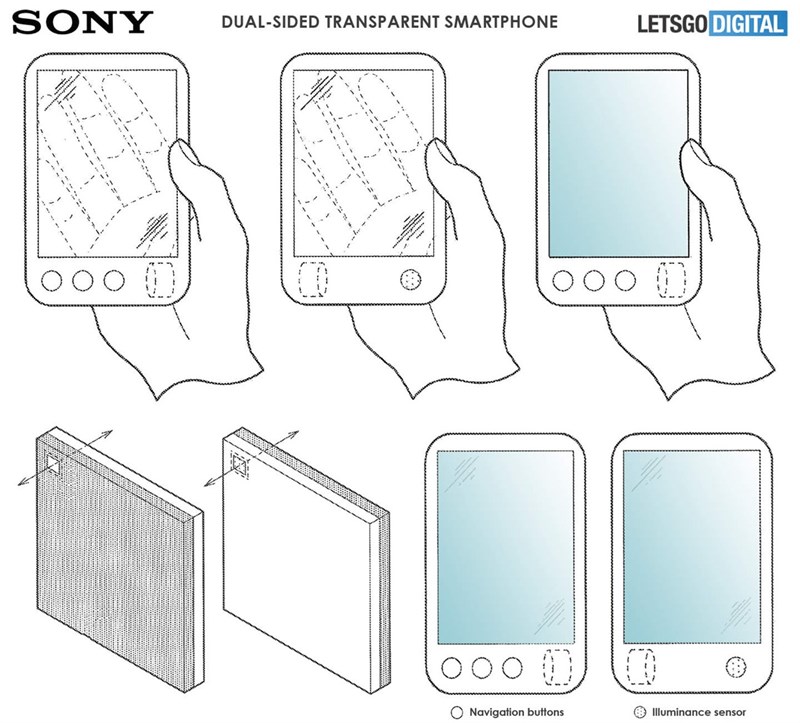 SONY

DUAL-SIDED TRANSPARENT SMARTPHONE

LETSGO DIGITAL

Navigation buttons

Illuminance sensor