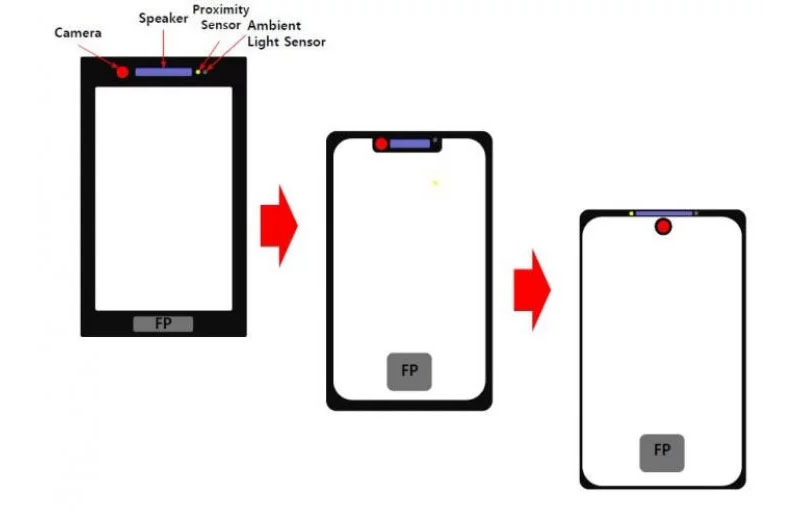 Camera
Speaker
Proximity Sensor
Ambient Light Sensor
FP
FP
FP