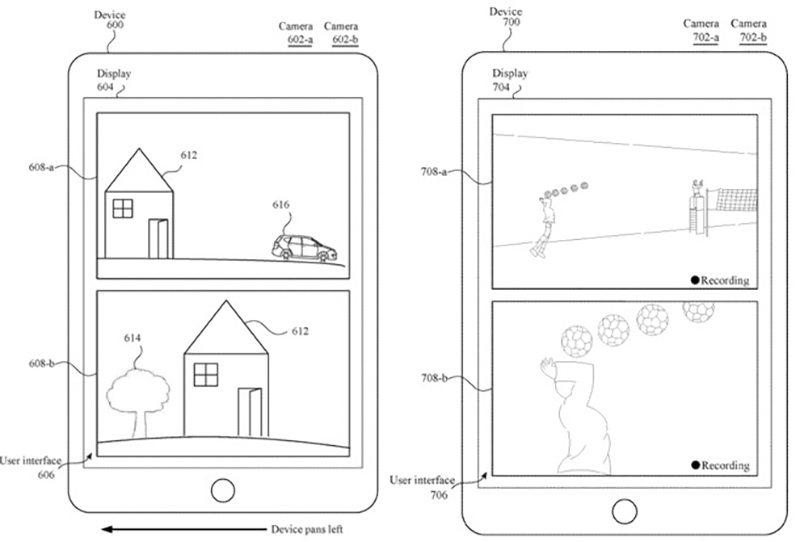 Device
600

Camera
602-a

Camera
602-b

Display
604

608-a

612

616

608-b

614

612

User interface
606

Device pans left

Device
700

Camera
702-a

Camera
702-b

Display
704

708-a

Recording

708-b

Recording

User interface
706