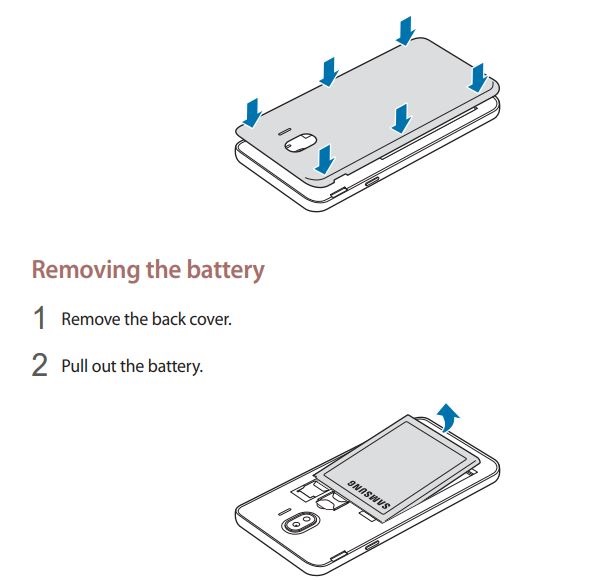 Removing the battery

1 Remove the back cover.

2 Pull out the battery.

SAMSUNG