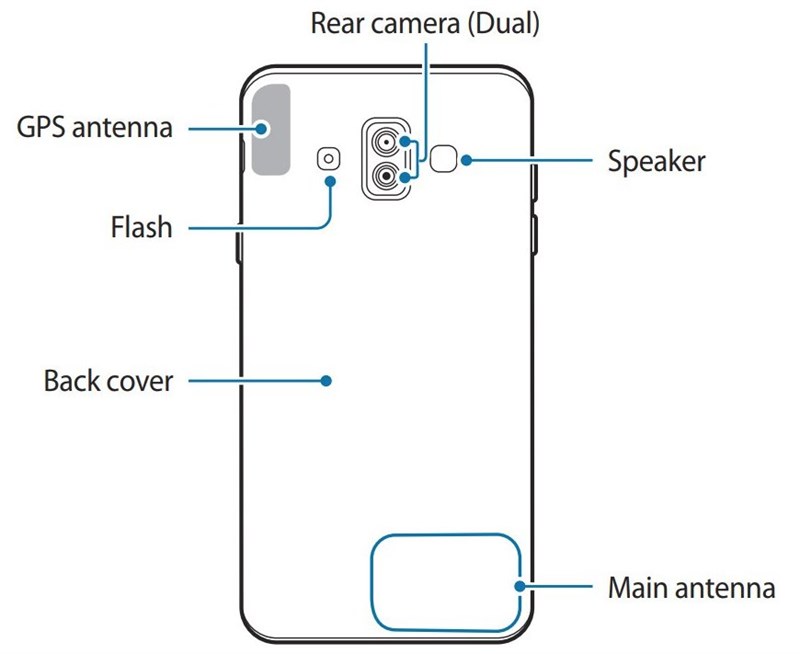 Rear camera (Dual)

GPS antenna

Speaker

Flash

Back cover

Main antenna