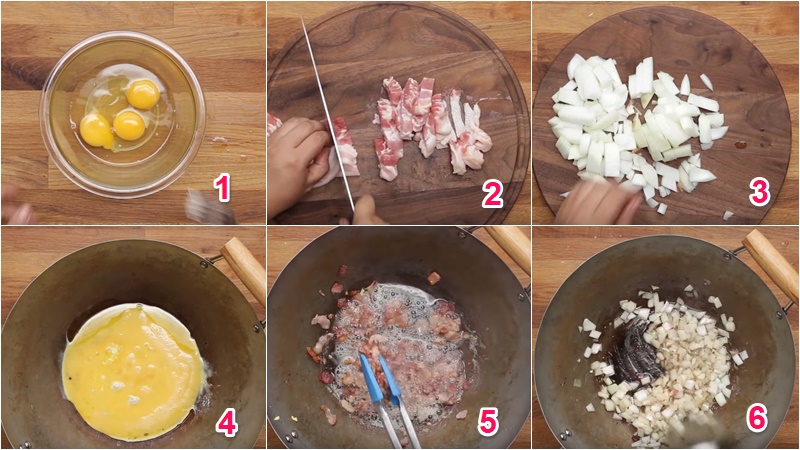 1
2
3
4
5
6