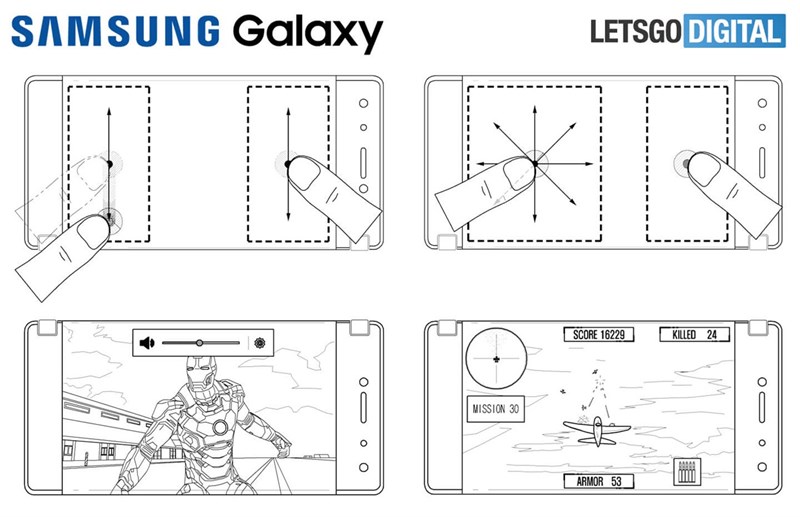 SAMSUNG Galaxy

LETSGO DIGITAL

SCORE 16229

KILLED 24

MISSION 30

ARMOR 53