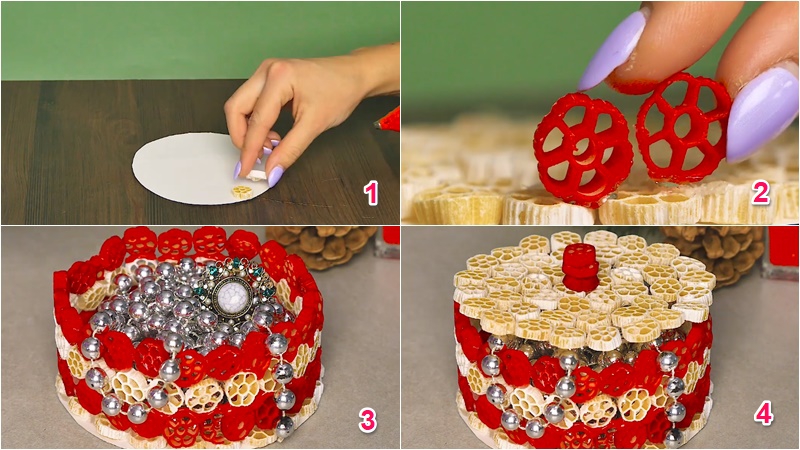 1

2

3

4