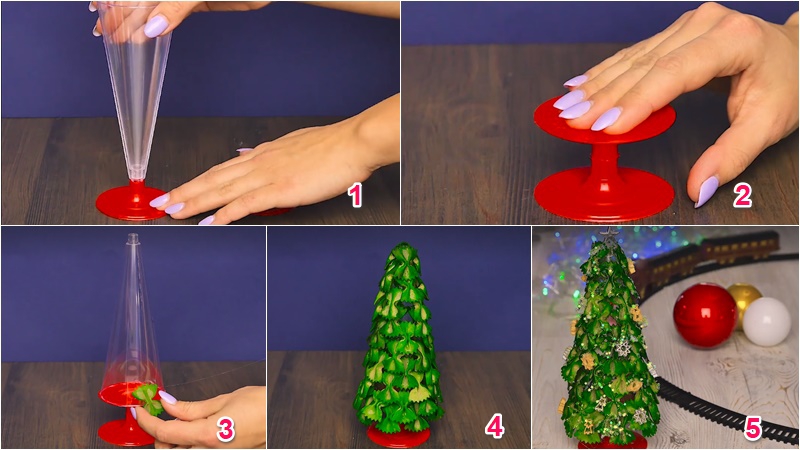 1
2
3
4
5