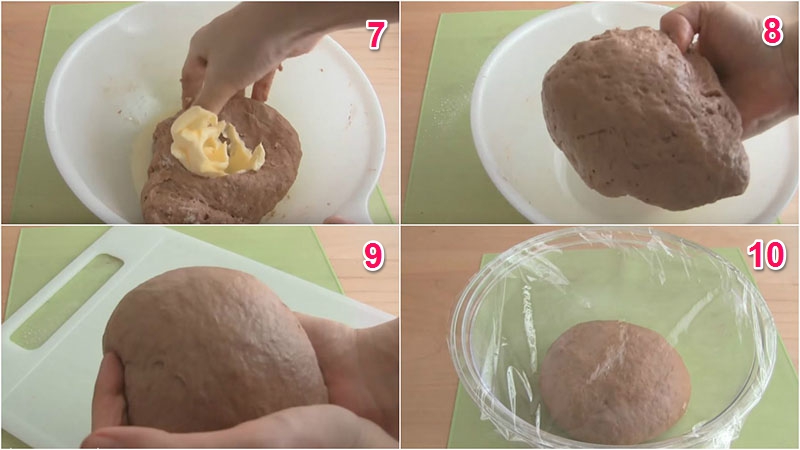 7
8
9
10