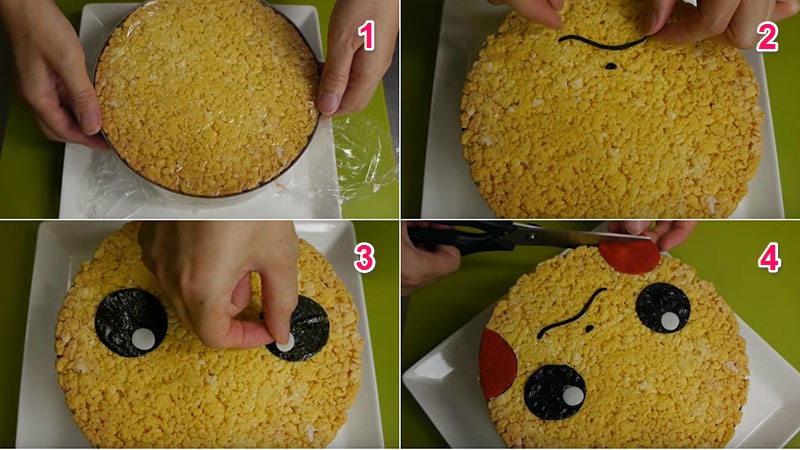 1

2

3

4