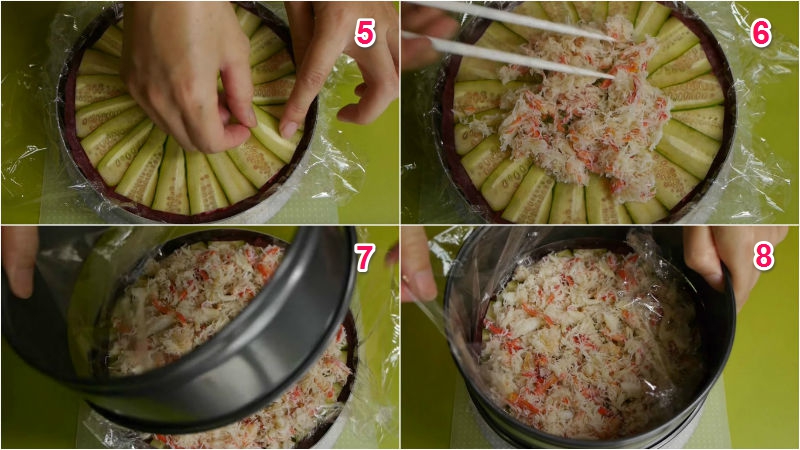 5

6

7

8