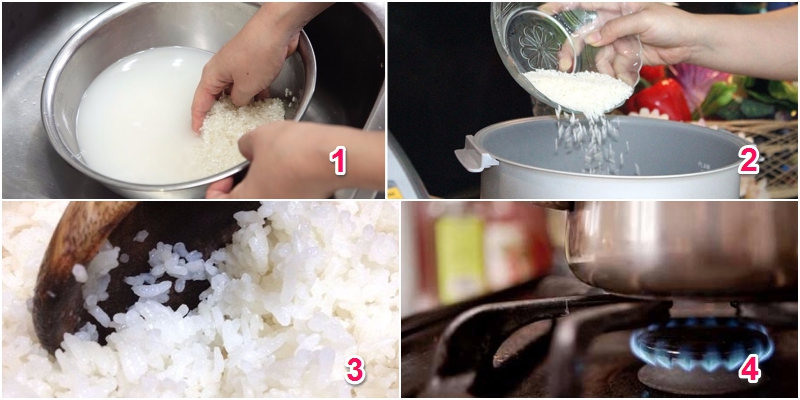 1
2
3
4