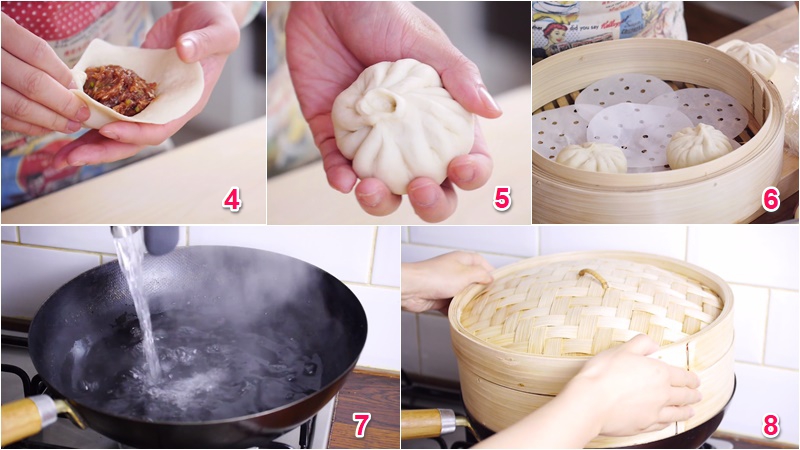 4

5

6

7

8