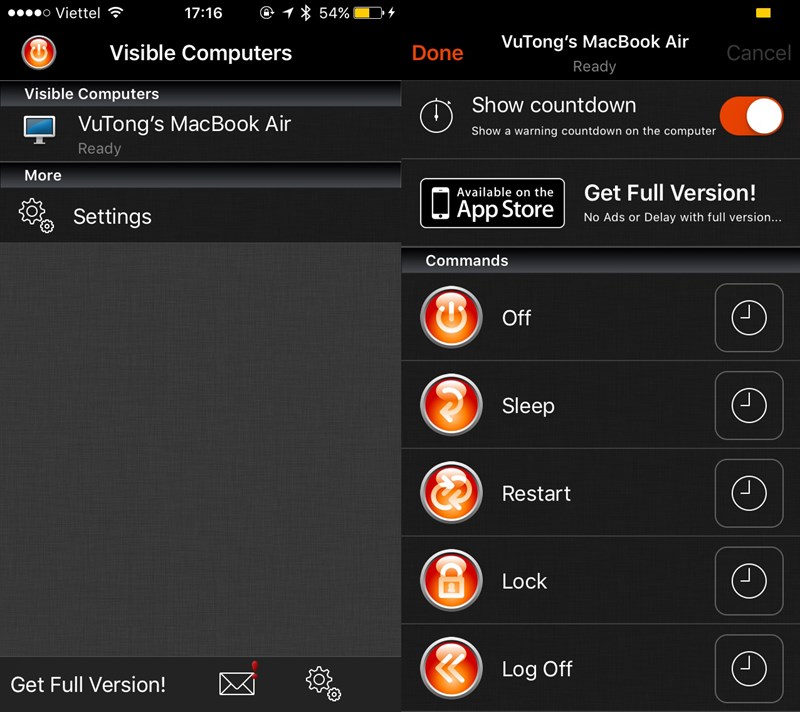 Viettel 17:16 54%

Visible Computers

Visible Computers

VuTong's MacBook Air
Ready

More

Settings

Get Full Version!

Done VuTong's MacBook Air Ready Cancel

Show countdown
Show a warning countdown on the computer

Available on the App Store

Get Full Version!
No Ads or Delay with full version...

Commands

Off

Sleep

Restart

Lock

Log Off