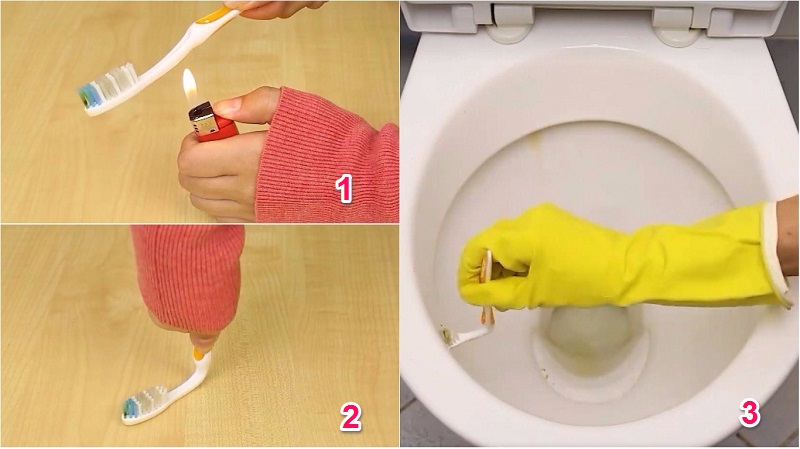 1

2

3