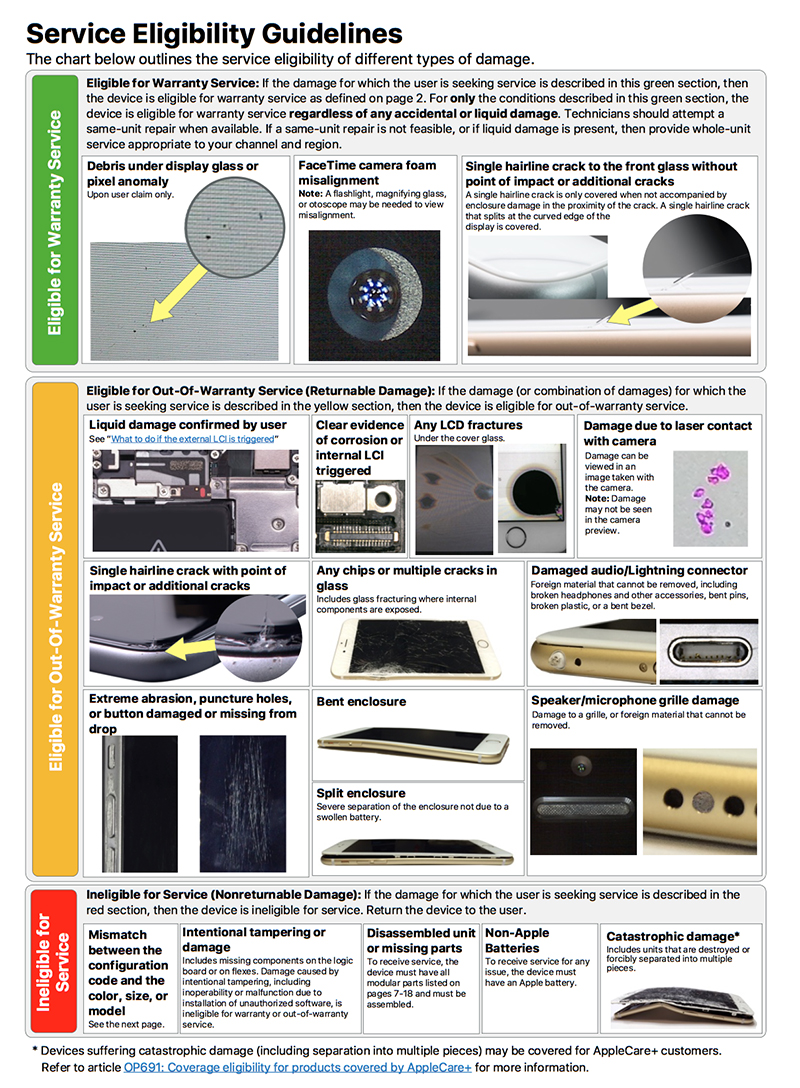 Service Eligibility Guidelines

The chart below outlines the service eligibility of different types of damage.

Eligible for Warranty Service

Eligible for Warranty Service: If the damage for which the user is seeking service is described in this green section, then the device is eligible for warranty service as defined on page 2. For only the conditions described in this green section, the device is eligible for warranty service regardless of any accidental or liquid damage. Technicians should attempt a same-unit repair when available. If a same-unit repair is not feasible, or if liquid damage is present, then provide whole-unit service appropriate to your channel and region.

Debris under display glass or pixel anomaly
Upon user claim only.

FaceTime camera foam misalignment
Note: A flashlight, magnifying glass, or otoscope may be needed to view misalignment.

Single hairline crack to the front glass without point of impact or additional cracks
A single hairline crack is only covered when not accompanied by enclosure damage in the proximity of the crack. A single hairline crack that splits at the curved edge of the display is covered.

Eligible for Out-Of-Warranty Service

Eligible for Out-Of-Warranty Service (Returnable Damage): If the damage (or combination of damages) for which the user is seeking service is described in the yellow section, then the device is eligible for out-of-warranty service.

Liquid damage confirmed by user
See "What to do if the external LCI is triggered"

Clear evidence of corrosion or internal LCI triggered

Any LCD fractures
Under the cover glass.

Damage due to laser contact with camera
Damage can be viewed in an image taken with the camera.
Note: Damage may not be seen in the camera preview.

Single hairline crack with point of impact or additional cracks

Any chips or multiple cracks in glass
Includes glass fracturing where internal components are exposed.

Damaged audio/Lightning connector
Foreign material that cannot be removed, including broken headphones and other accessories, bent pins, broken plastic, or a bent bezel.

Extreme abrasion, puncture holes, or button damaged or missing from drop

Bent enclosure

Split enclosure
Severe separation of the enclosure not due to a swollen battery.

Speaker/microphone grille damage
Damage to a grille, or foreign material that cannot be removed.

Ineligible for Service

Ineligible for Service (Nonreturnable Damage): If the damage for which the user is seeking service is described in the red section, then the device is ineligible for service. Return the device to the user.

Mismatch between the configuration code and the color, size, or model
See the next page.

Intentional tampering or damage
Includes missing components on the logic board or on flexes. Damage caused by intentional tampering, including inoperability or malfunction due to installation of unauthorized software, is ineligible for warranty or out-of-warranty service.

Disassembled unit or missing parts
To receive service, the device must have all modular parts listed on pages 7-18 and must be assembled.

Non-Apple Batteries
To receive service for any issue, the device must have an Apple battery.

Catastrophic damage*
Includes units that are destroyed or forcibly separated into multiple pieces.

* Devices suffering catastrophic damage (including separation into multiple pieces) may be covered for AppleCare+ customers. Refer to article OP691: Coverage eligibility for products covered by AppleCare+ for more information.