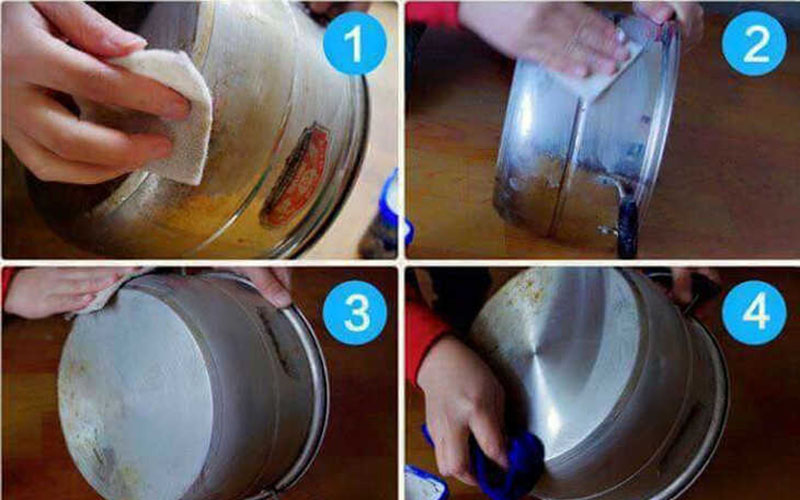 1
2
3
4