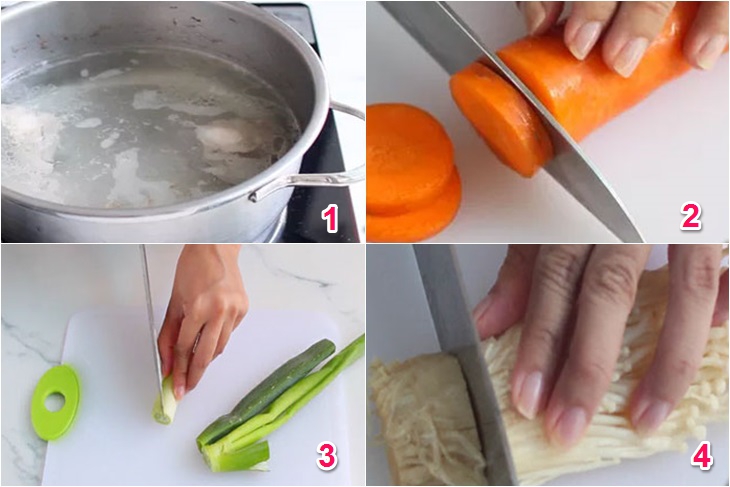 1
2
3
4