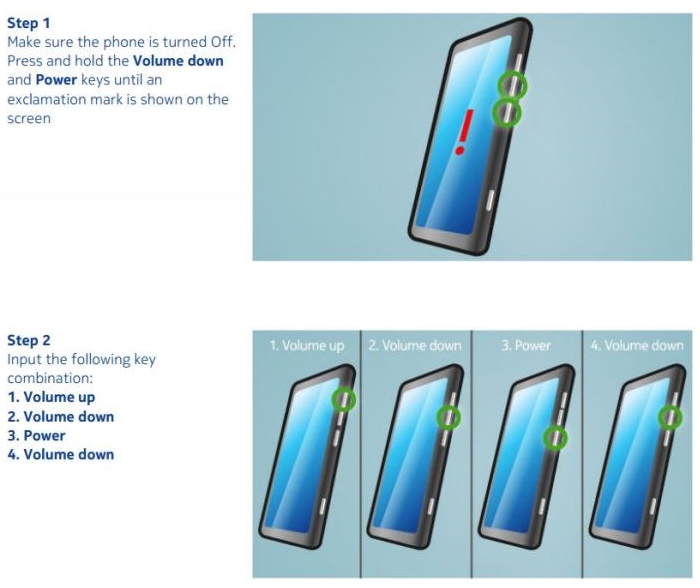 Step 1
Make sure the phone is turned Off. Press and hold the Volume down and Power keys until an exclamation mark is shown on the screen

!

Step 2
Input the following key combination:
1. Volume up
2. Volume down
3. Power
4. Volume down

1. Volume up
2. Volume down
3. Power
4. Volume down