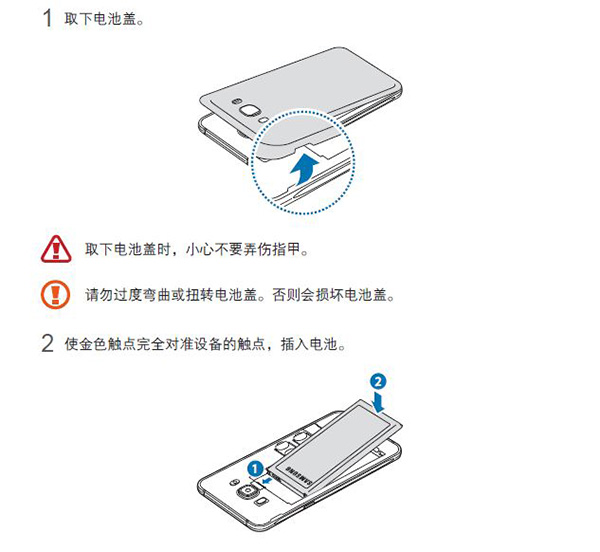 1 取下电池盖。

取下电池盖时，小心不要弄伤指甲。

请勿过度弯曲或扭转电池盖。否则会损坏电池盖。

2 使金色触点完全对准设备的触点，插入电池。

2

1

SAMSUNG