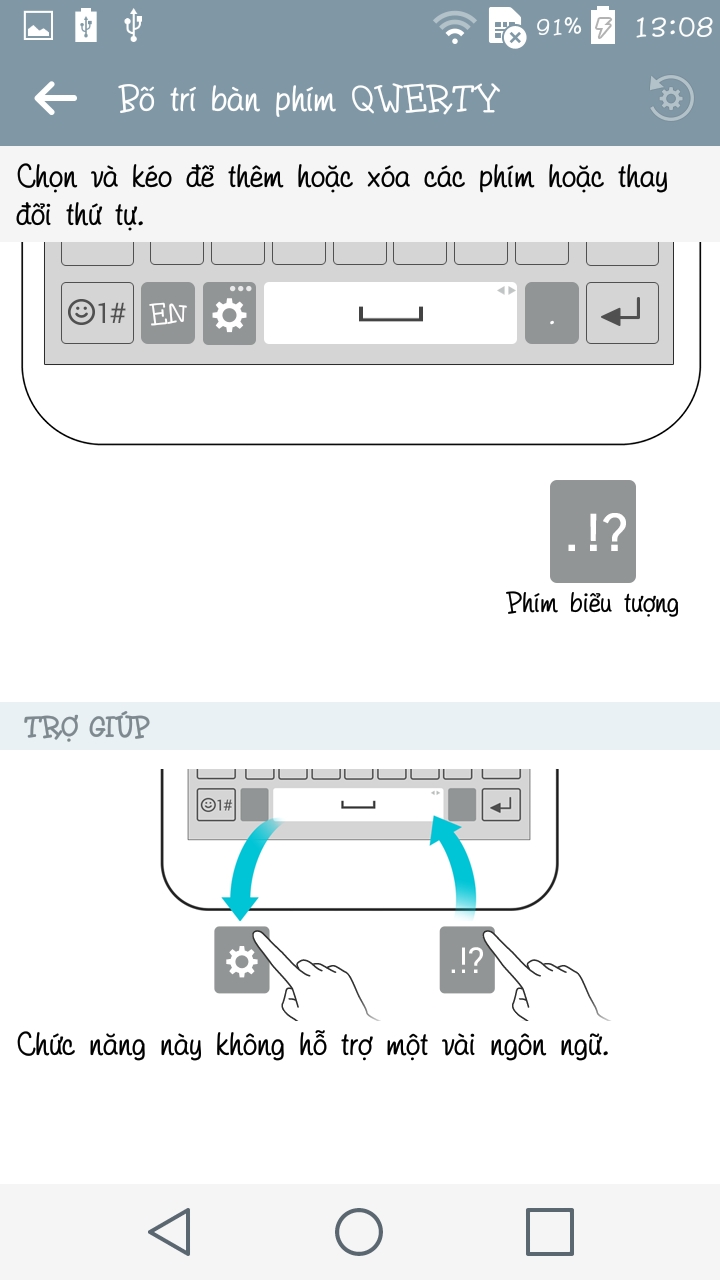 91% 13:08

Bố trí bàn phím QWERTY

Chọn và kéo để thêm hoặc xóa các phím hoặc thay đổi thứ tự.

☺1# EN .

.!?

Phím biểu tượng

TRỢ GIÚP

☺1#

.!?

Chức năng này không hỗ trợ một vài ngôn ngữ.