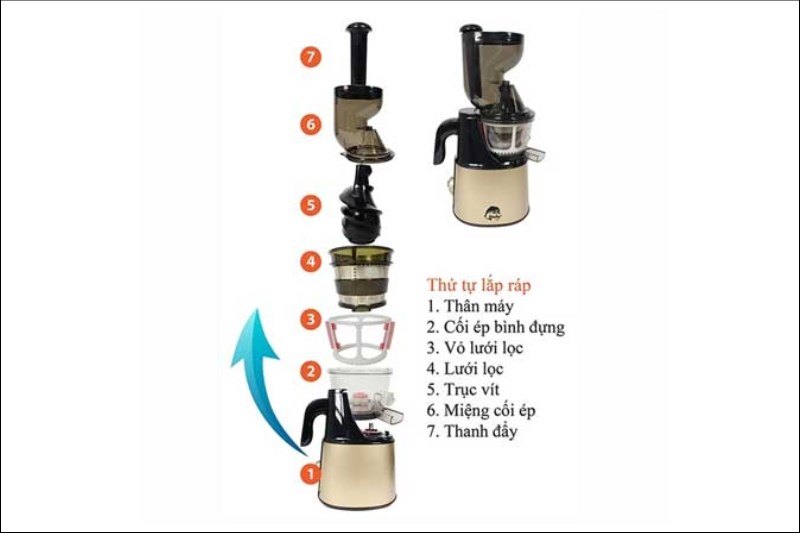 7

6

5

4

3

2

1

Thứ tự lắp ráp
1. Thân máy
2. Cối ép bình đựng
3. Vỏ lưới lọc
4. Lưới lọc
5. Trục vít
6. Miệng cối ép
7. Thanh đẩy