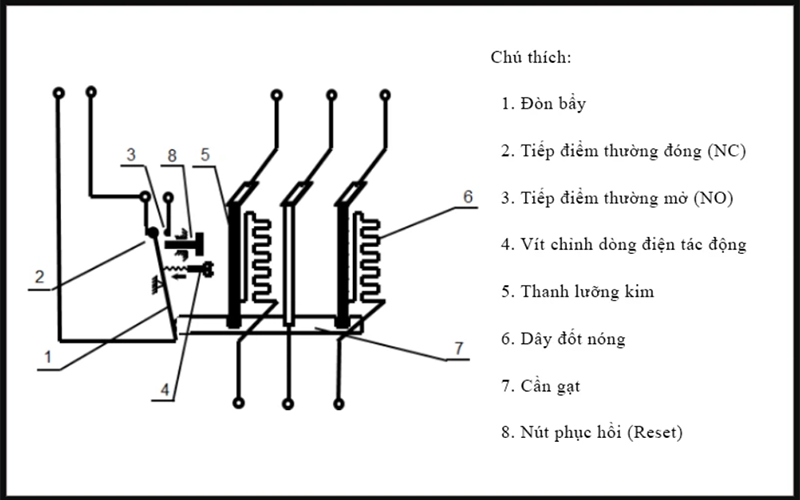 3
8
5
6
2
1
4
7

Chú thích:

1. Đòn bẩy

2. Tiếp điểm thường đóng (NC)

3. Tiếp điểm thường mở (NO)

4. Vít chỉnh dòng điện tác động

5. Thanh lưỡng kim

6. Dây đốt nóng

7. Cần gạt

8. Nút phục hồi (Reset)