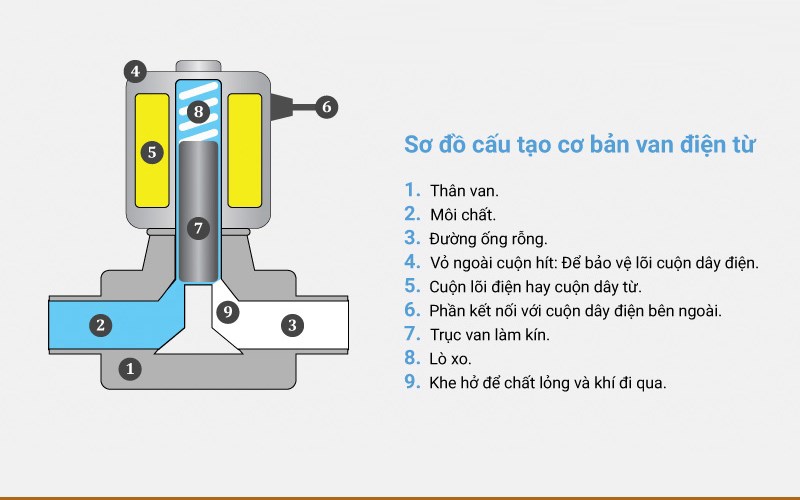 4
8
6
5
7
2
9
3
1

Sơ đồ cấu tạo cơ bản van điện từ

1. Thân van.
2. Môi chất.
3. Đường ống rỗng.
4. Vỏ ngoài cuộn hít: Để bảo vệ lõi cuộn dây điện.
5. Cuộn lõi điện hay cuộn dây từ.
6. Phần kết nối với cuộn dây điện bên ngoài.
7. Trục van làm kín.
8. Lò xo.
9. Khe hở để chất lỏng và khí đi qua.