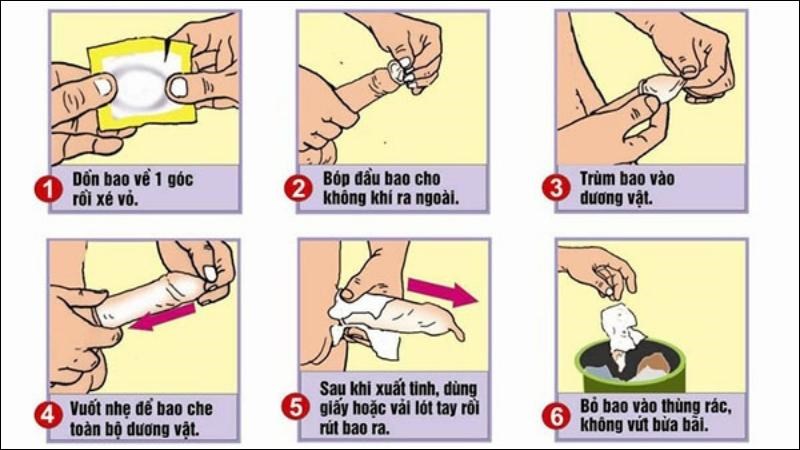 1 Dồn bao về 1 góc rồi xé vỏ.

2 Bóp đầu bao cho không khí ra ngoài.

3 Trùm bao vào dương vật.

4 Vuốt nhẹ để bao che toàn bộ dương vật.

5 Sau khi xuất tinh, dùng giấy hoặc vải lót tay rồi rút bao ra.

6 Bỏ bao vào thùng rác, không vứt bừa bãi.