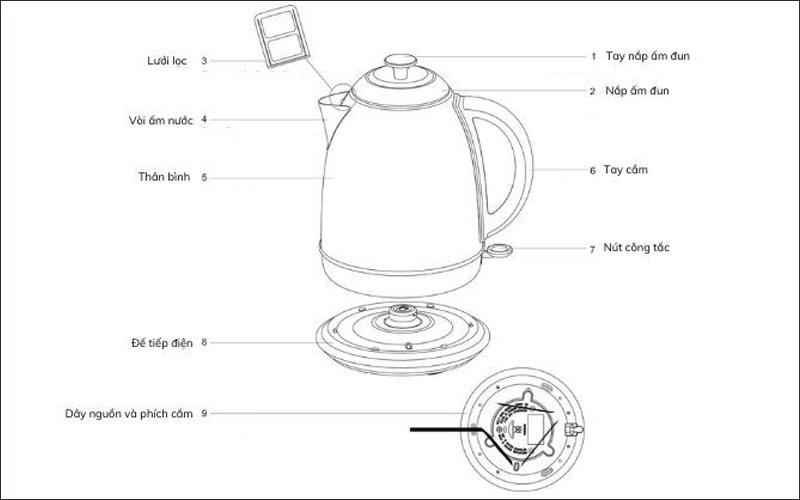 Lưới lọc 3
Vòi ấm nước 4
Thân bình 5
Đế tiếp điện 8
Dây nguồn và phích cắm 9
1 Tay nắp ấm đun
2 Nắp ấm đun
6 Tay cầm
7 Nút công tắc