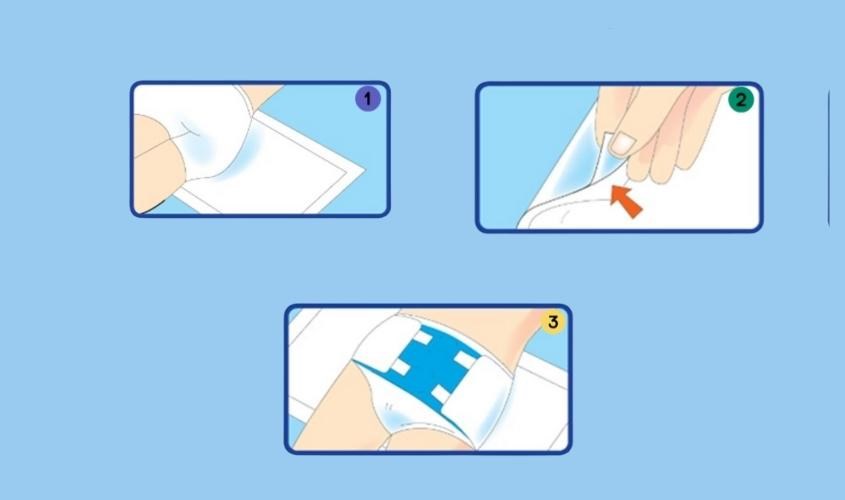 1

2

3