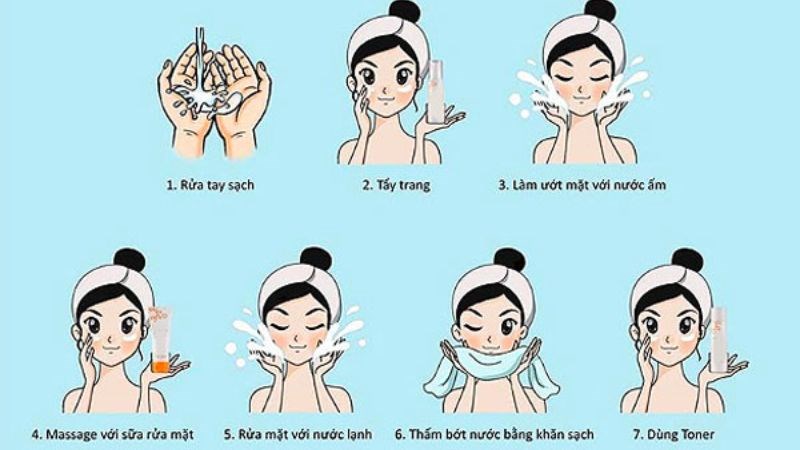 1. Rửa tay sạch

2. Tẩy trang

3. Làm ướt mặt với nước ấm

4. Massage với sữa rửa mặt

5. Rửa mặt với nước lạnh

6. Thấm bớt nước bằng khăn sạch

7. Dùng Toner