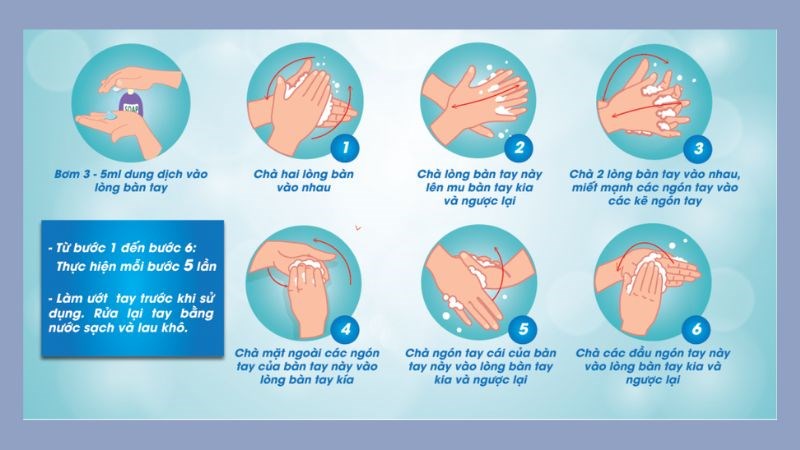 SOAP

Bơm 3 - 5ml dung dịch vào lòng bàn tay

1

Chà hai lòng bàn vào nhau

2

Chà lòng bàn tay này lên mu bàn tay kia và ngược lại

3

Chà 2 lòng bàn tay vào nhau, miết mạnh các ngón tay vào các kẽ ngón tay

- Từ bước 1 đến bước 6: Thực hiện mỗi bước 5 lần

- Làm ướt tay trước khi sử dụng. Rửa lại tay bằng nước sạch và lau khô.

4

Chà mặt ngoài các ngón tay của bàn tay này vào lòng bàn tay kia

5

Chà ngón tay cái của bàn tay này vào lòng bàn tay kia và ngược lại

6

Chà các đầu ngón tay này vào lòng bàn tay kia và ngược lại