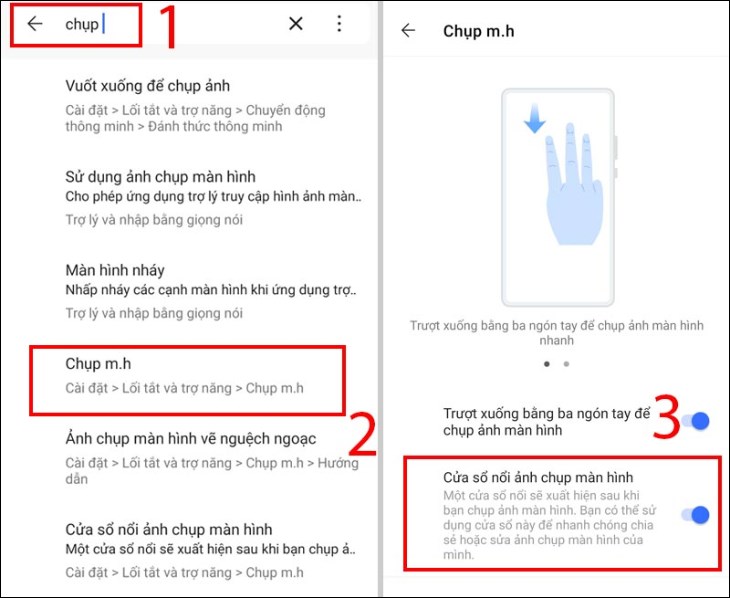 chụp

1

Vuốt xuống để chụp ảnh
Cài đặt > Lối tắt và trợ năng > Chuyển động thông minh > Đánh thức thông minh

Sử dụng ảnh chụp màn hình
Cho phép ứng dụng trợ lý truy cập hình ảnh màn..
Trợ lý và nhập bằng giọng nói

Màn hình nháy
Nhấp nháy các cạnh màn hình khi ứng dụng trợ..
Trợ lý và nhập bằng giọng nói

Chụp m.h
Cài đặt > Lối tắt và trợ năng > Chụp m.h

2

Ảnh chụp màn hình vẽ nguệch ngoạc
Cài đặt > Lối tắt và trợ năng > Chụp m.h > Hướng dẫn

Cửa sổ nổi ảnh chụp màn hình
Một cửa sổ nổi sẽ xuất hiện sau khi bạn chụp ả..
Cài đặt > Lối tắt và trợ năng > Chụp m.h

Chụp m.h

Trượt xuống bằng ba ngón tay để chụp ảnh màn hình nhanh

Trượt xuống bằng ba ngón tay để chụp ảnh màn hình

3

Cửa sổ nổi ảnh chụp màn hình
Một cửa sổ nổi sẽ xuất hiện sau khi bạn chụp ảnh màn hình. Bạn có thể sử dụng cửa sổ này để nhanh chóng chia sẻ hoặc sửa ảnh chụp màn hình của mình.