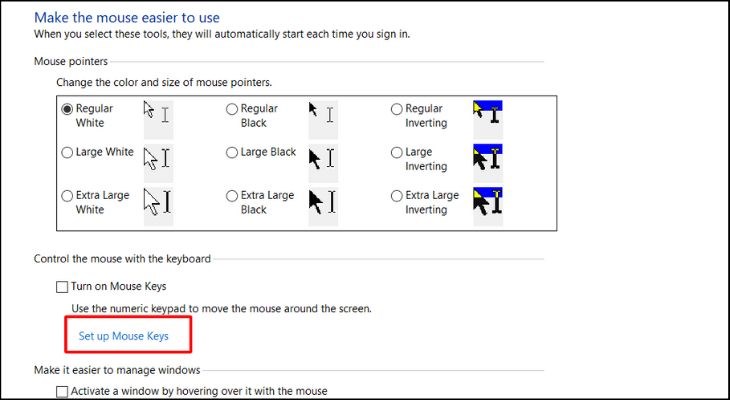 Make the mouse easier to use
When you select these tools, they will automatically start each time you sign in.

Mouse pointers

Change the color and size of mouse pointers.

Regular White

Regular Black

Regular Inverting

Large White

Large Black

Large Inverting

Extra Large White

Extra Large Black

Extra Large Inverting

Control the mouse with the keyboard

Turn on Mouse Keys

Use the numeric keypad to move the mouse around the screen.

Set up Mouse Keys

Make it easier to manage windows

Activate a window by hovering over it with the mouse