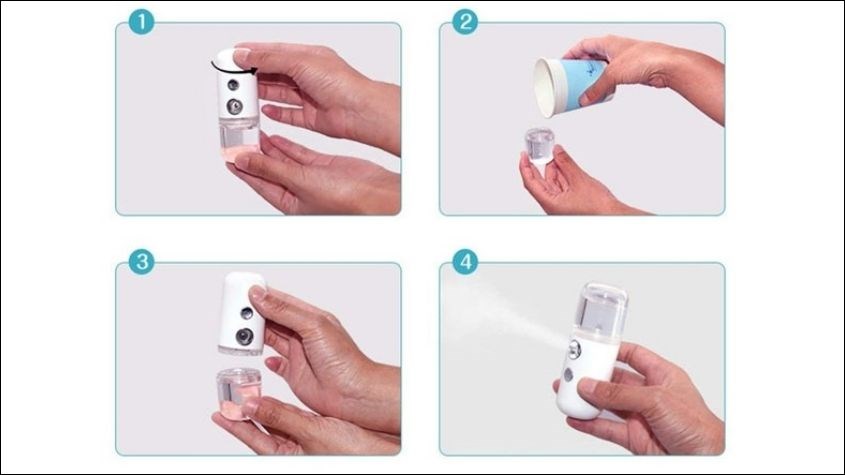 1

2

3

4