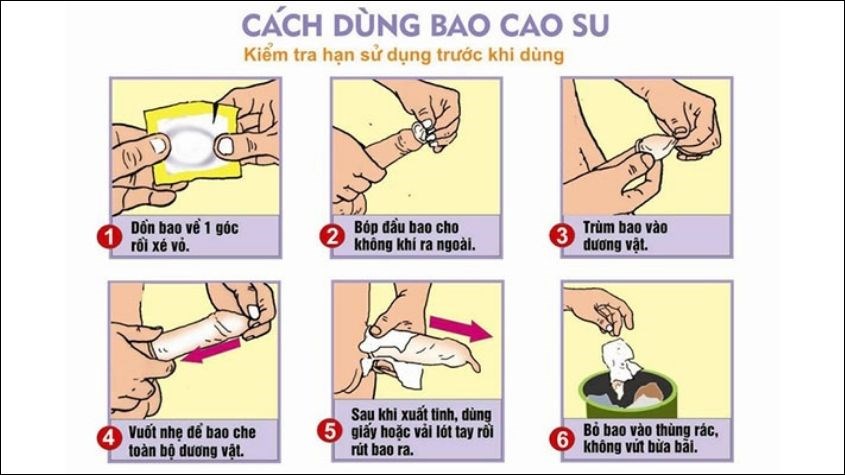 CÁCH DÙNG BAO CAO SU

Kiểm tra hạn sử dụng trước khi dùng

1 Dồn bao về 1 góc rồi xé vỏ.

2 Bóp đầu bao cho không khí ra ngoài.

3 Trùm bao vào dương vật.

4 Vuốt nhẹ để bao che toàn bộ dương vật.

5 Sau khi xuất tinh, dùng giấy hoặc vải lót tay rồi rút bao ra.

6 Bỏ bao vào thùng rác, không vứt bừa bãi.