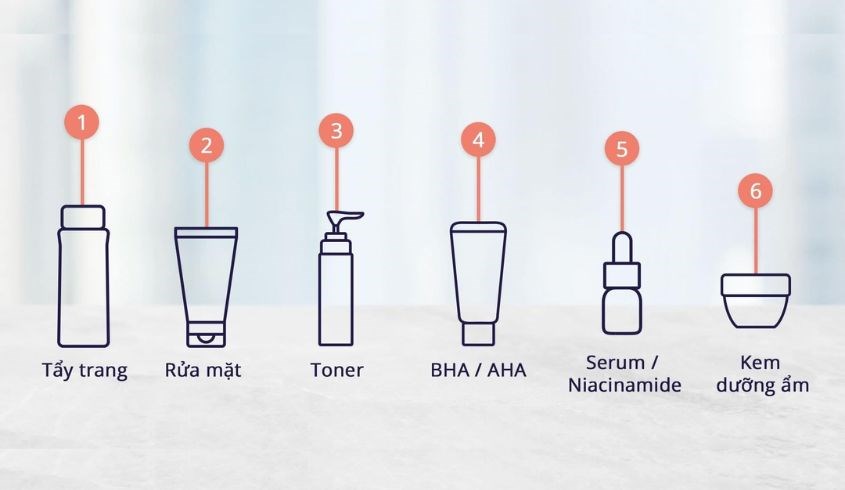 1
Tẩy trang

2
Rửa mặt

3
Toner

4
BHA / AHA

5
Serum / Niacinamide

6
Kem dưỡng ẩm