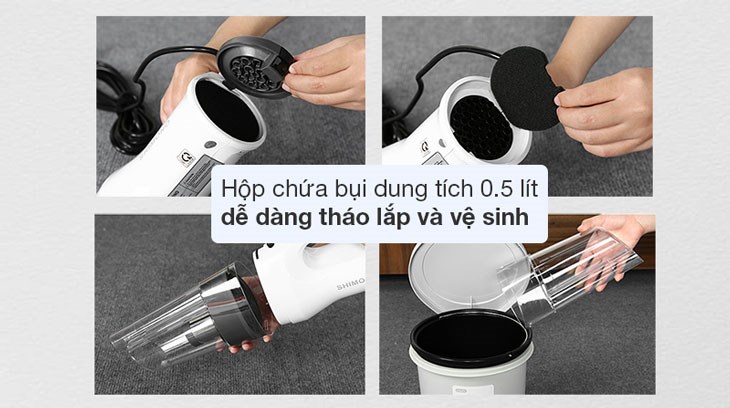 Hộp chứa bụi dung tích 0.5 lít
dễ dàng tháo lắp và vệ sinh

SHIMO