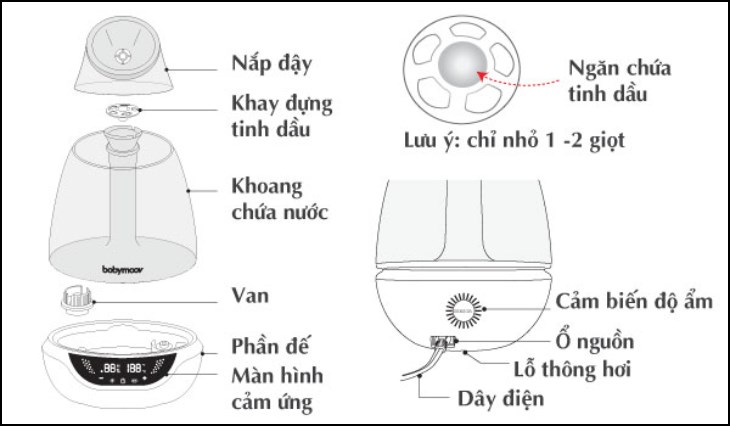 Nắp đậy

Khay đựng tinh dầu

Khoang chứa nước

babymoov

Van

Phần đế

Màn hình cảm ứng

Ngăn chứa tinh dầu

Lưu ý: chỉ nhỏ 1 -2 giọt

Cảm biến độ ẩm

Ổ nguồn

Lỗ thông hơi

Dây điện