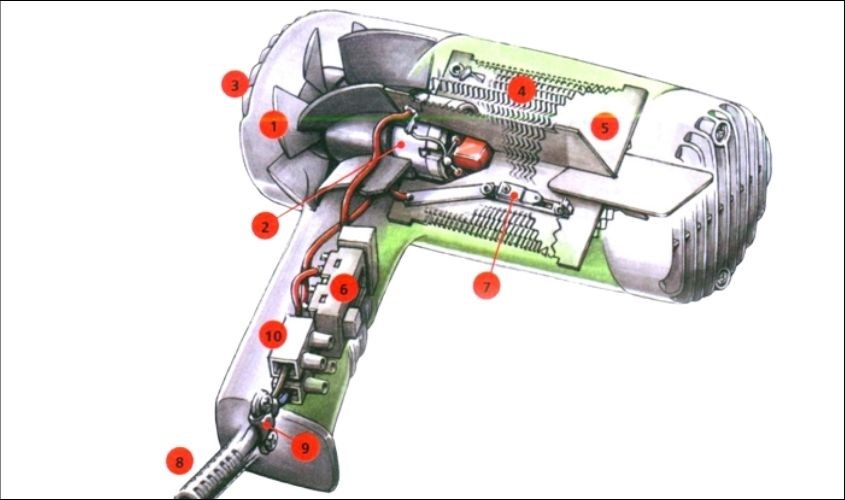 3
1
4
5
2
7
6
10
9
8