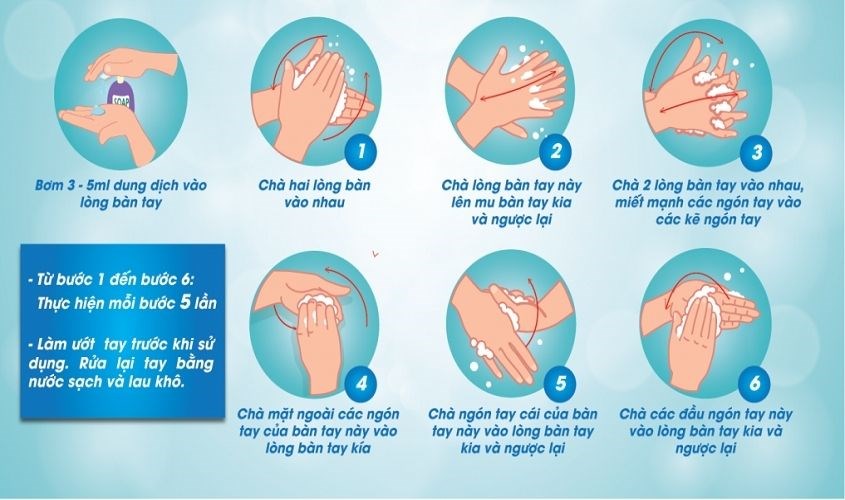 SOAP

Bơm 3 - 5ml dung dịch vào lòng bàn tay

1

Chà hai lòng bàn vào nhau

2

Chà lòng bàn tay này lên mu bàn tay kia và ngược lại

3

Chà 2 lòng bàn tay vào nhau, miết mạnh các ngón tay vào các kẽ ngón tay

- Từ bước 1 đến bước 6: Thực hiện mỗi bước 5 lần

- Làm ướt tay trước khi sử dụng. Rửa lại tay bằng nước sạch và lau khô.

4

Chà mặt ngoài các ngón tay của bàn tay này vào lòng bàn tay kía

5

Chà ngón tay cái của bàn tay này vào lòng bàn tay kia và ngược lại

6

Chà các đầu ngón tay này vào lòng bàn tay kia và ngược lại