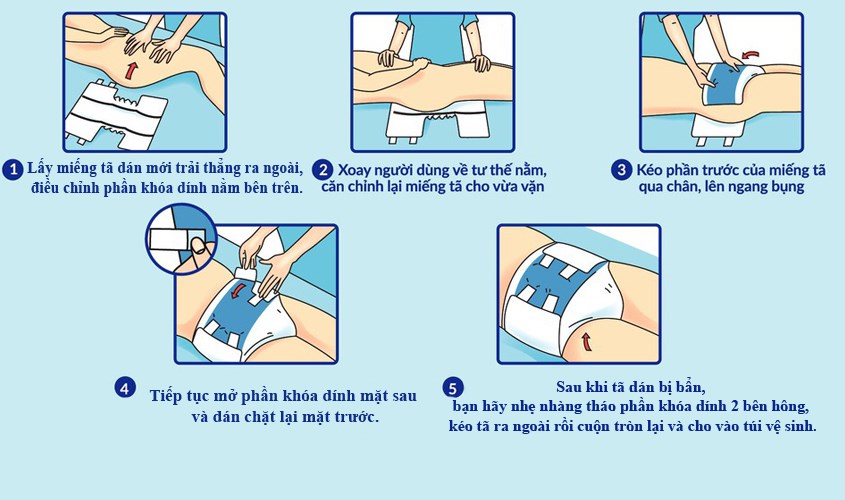 1 Lấy miếng tã dán mới trải thẳng ra ngoài, điều chỉnh phần khóa dính nằm bên trên.

2 Xoay người dùng về tư thế nằm, căn chỉnh lại miếng tã cho vừa vặn

3 Kéo phần trước của miếng tã qua chân, lên ngang bụng

4 Tiếp tục mở phần khóa dính mặt sau và dán chặt lại mặt trước.

5 Sau khi tã dán bị bẩn, bạn hãy nhẹ nhàng tháo phần khóa dính 2 bên hông, kéo tã ra ngoài rồi cuộn tròn lại và cho vào túi vệ sinh.