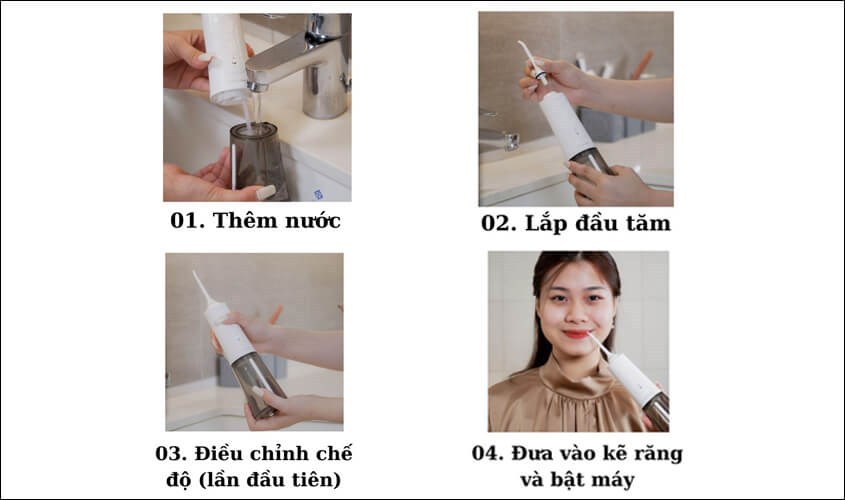 01. Thêm nước

02. Lắp đầu tăm

03. Điều chỉnh chế độ (lần đầu tiên)

04. Đưa vào kẽ răng và bật máy