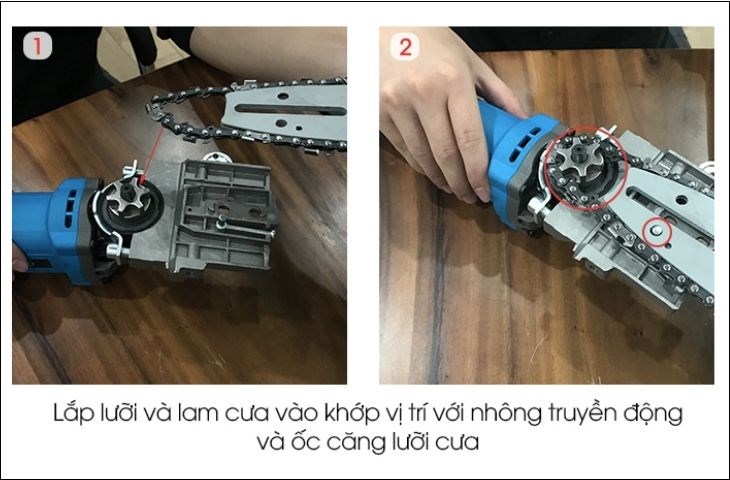 1

2

Lắp lưỡi và lam cưa vào khớp vị trí với nhông truyền động và ốc căng lưỡi cưa